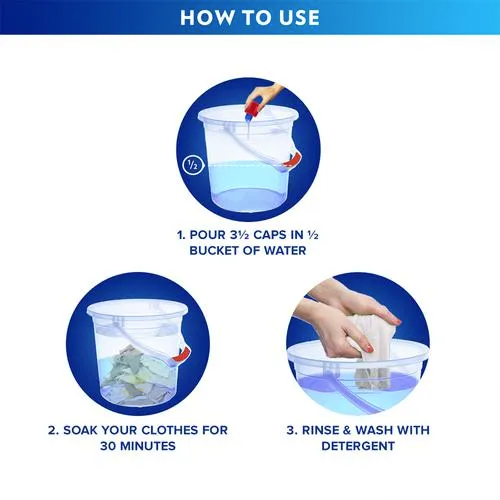 HOW TO USE

½

1. POUR 3½ CAPS IN ½ BUCKET OF WATER

2. SOAK YOUR CLOTHES FOR 30 MINUTES

3. RINSE & WASH WITH DETERGENT